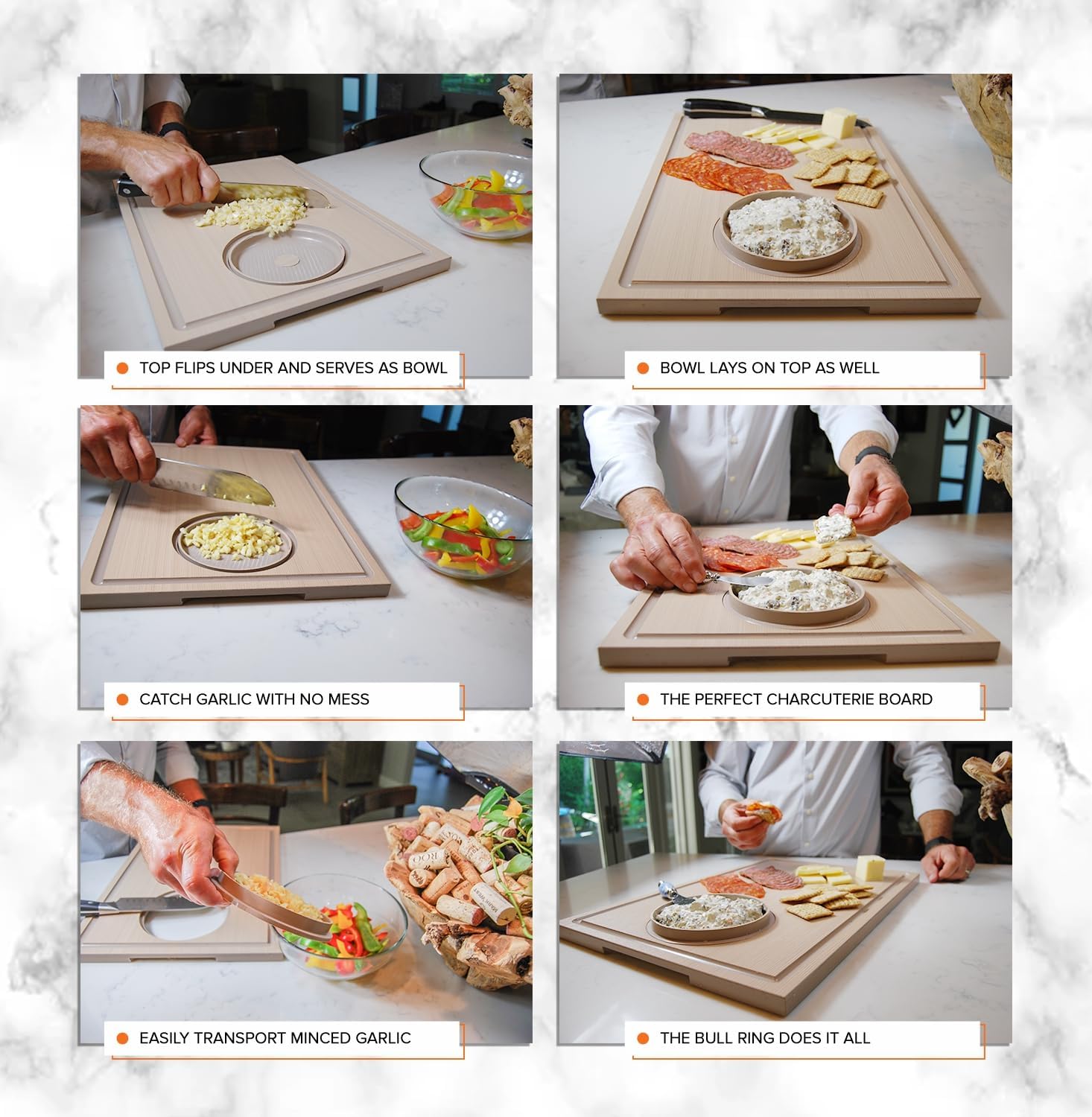 TOP FLIPS UNDER AND SERVES AS BOWL

BOWL LAYS ON TOP AS WELL

CATCH GARLIC WITH NO MESS

THE PERFECT CHARCUTERIE BOARD

EASILY TRANSPORT MINCED GARLIC

THE BULL RING DOES IT ALL